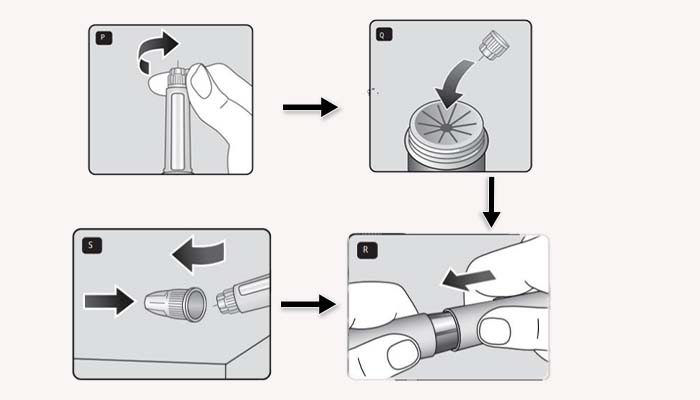 P

Q

S

R